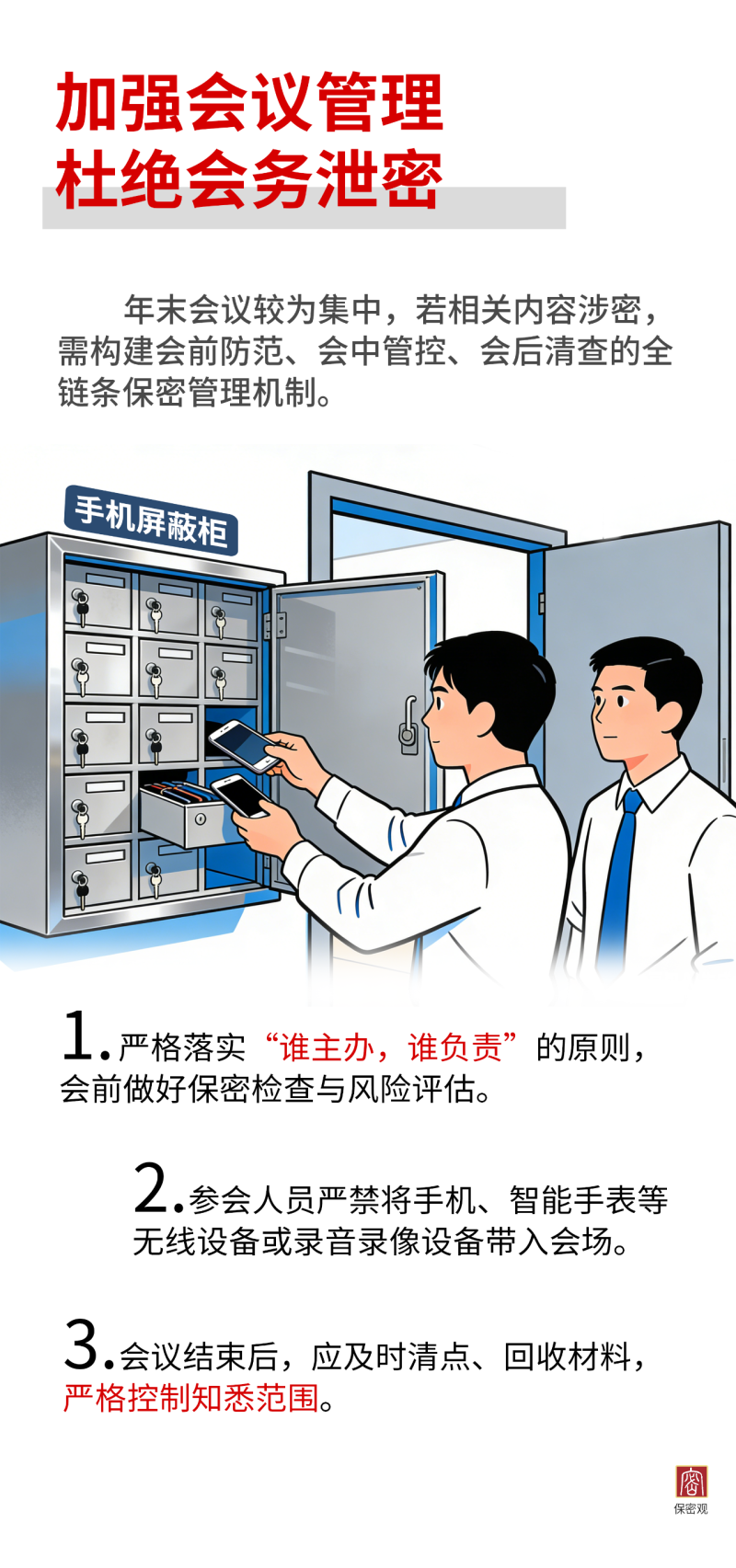 加强会议管理
杜绝会务泄密

年末会议较为集中，若相关内容涉密，需构建会前防范、会中管控、会后清查的全链条保密管理机制。

手机屏蔽柜

1. 严格落实“谁主办，谁负责”的原则，会前做好保密检查与风险评估。

2. 参会人员严禁将手机、智能手表等无线设备或录音录像设备带入会场。

3. 会议结束后，应及时清点、回收材料，严格控制知悉范围。

密
保密观